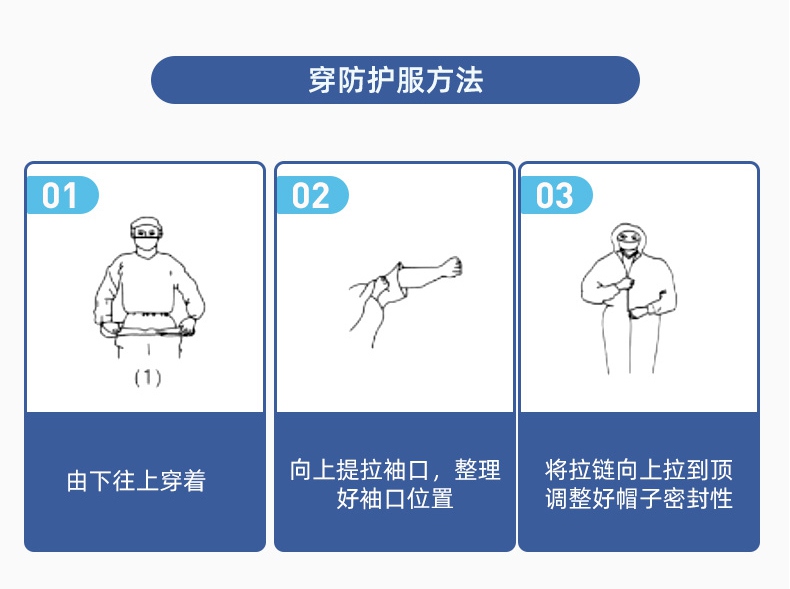 穿防护服方法

01

(1)

由下往上穿着

02

向上提拉袖口，整理好袖口位置

03

将拉链向上拉到顶调整好帽子密封性