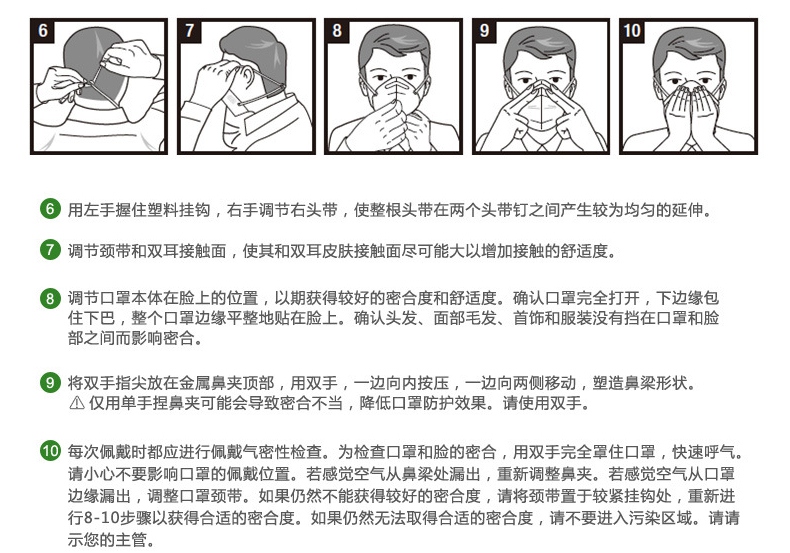 6 7 8 9 10

6 用左手握住塑料挂钩，右手调节右头带，使整根头带在两个头带钉之间产生较为均匀的延伸。

7 调节颈带和双耳接触面，使其和双耳皮肤接触面尽可能大以增加接触的舒适度。

8 调节口罩本体在脸上的位置，以期获得较好的密合度和舒适度。确认口罩完全打开，下边缘包住下巴，整个口罩边缘平整地贴在脸上。确认头发、面部毛发、首饰和服装没有挡在口罩和脸部之间而影响密合。

9 将双手指尖放在金属鼻夹顶部，用双手，一边向内按压，一边向两侧移动，塑造鼻梁形状。
⚠ 仅用单手捏鼻夹可能会导致密合不当，降低口罩防护效果。请使用双手。

10 每次佩戴时都应进行佩戴气密性检查。为检查口罩和脸的密合，用双手完全罩住口罩，快速呼气。请小心不要影响口罩的佩戴位置。若感觉空气从鼻梁处漏出，重新调整鼻夹。若感觉空气从口罩边缘漏出，调整口罩颈带。如果仍然不能获得较好的密合度，请将颈带置于较紧挂钩处，重新进行8-10步骤以获得合适的密合度。如果仍然无法取得合适的密合度，请不要进入污染区域。请请示您的主管。