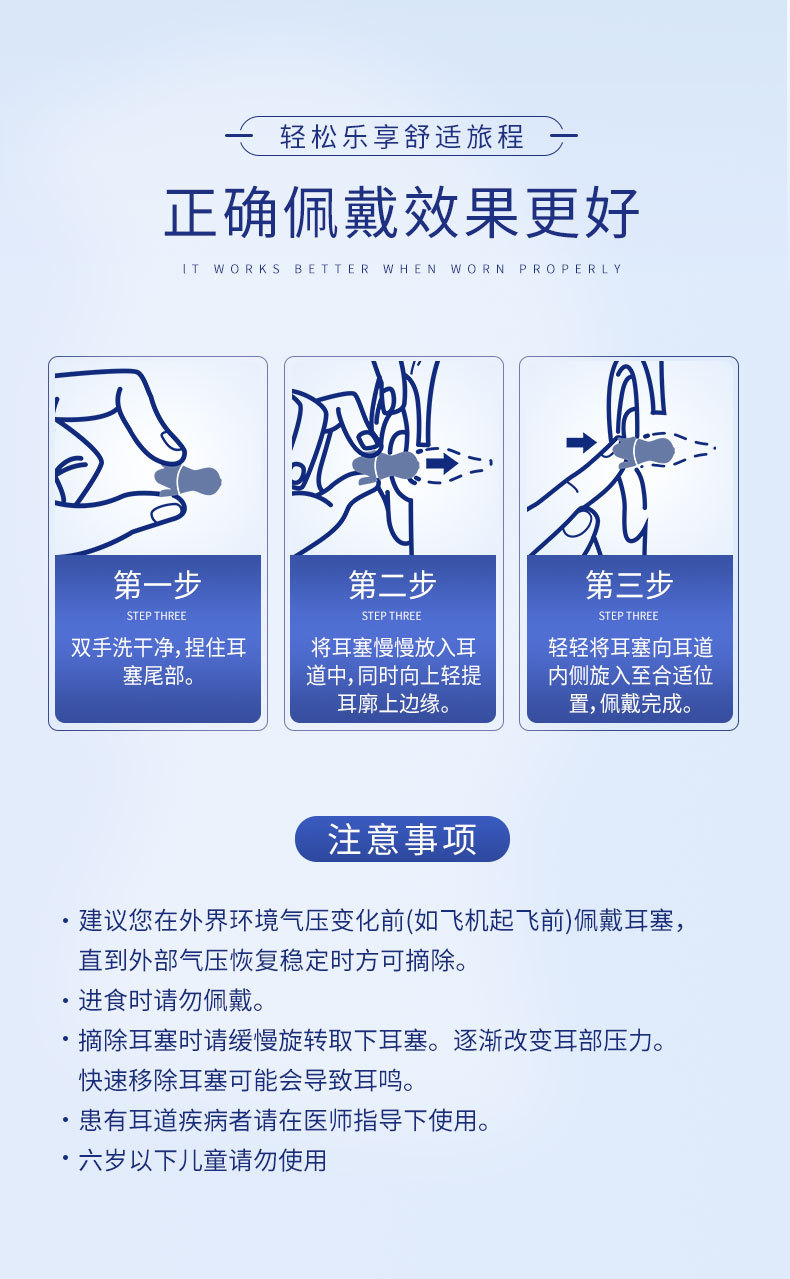 轻松乐享舒适旅程

正确佩戴效果更好

IT WORKS BETTER WHEN WORN PROPERLY

第一步
STEP THREE
双手洗干净，捏住耳塞尾部。

第二步
STEP THREE
将耳塞慢慢放入耳道中，同时向上轻提耳廓上边缘。

第三步
STEP THREE
轻轻将耳塞向耳道内侧旋入至合适位置，佩戴完成。

注意事项

· 建议您在外界环境气压变化前(如飞机起飞前)佩戴耳塞，直到外部气压恢复稳定时方可摘除。
· 进食时请勿佩戴。
· 摘除耳塞时请缓慢旋转取下耳塞。逐渐改变耳部压力。快速移除耳塞可能会导致耳鸣。
· 患有耳道疾病者请在医师指导下使用。
· 六岁以下儿童请勿使用