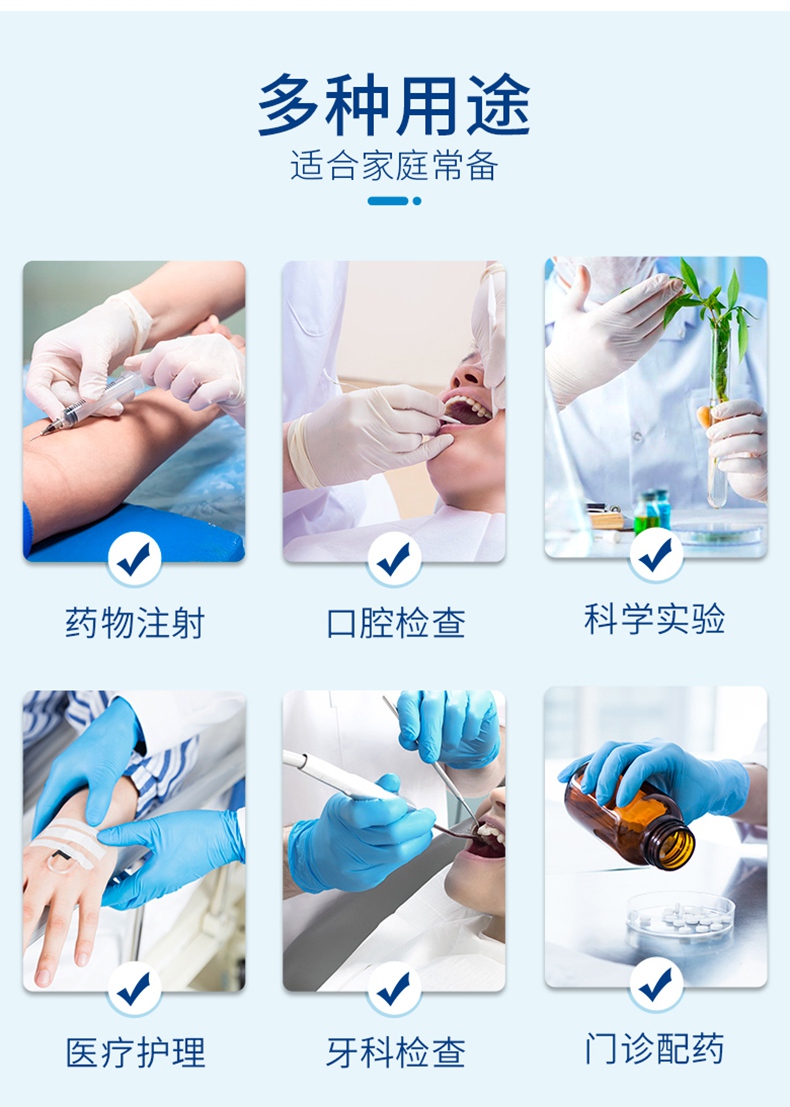 多种用途

适合家庭常备

药物注射

口腔检查

科学实验

医疗护理

牙科检查

门诊配药