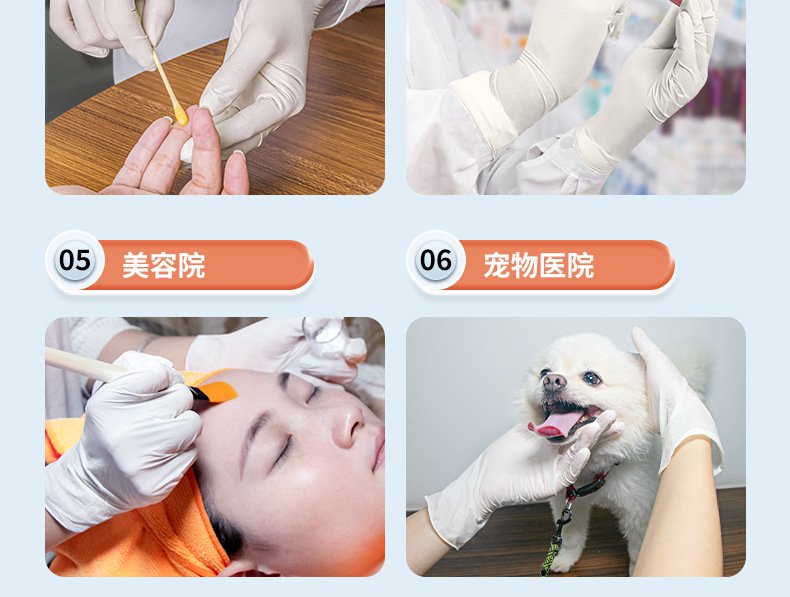 05 美容院

06 宠物医院