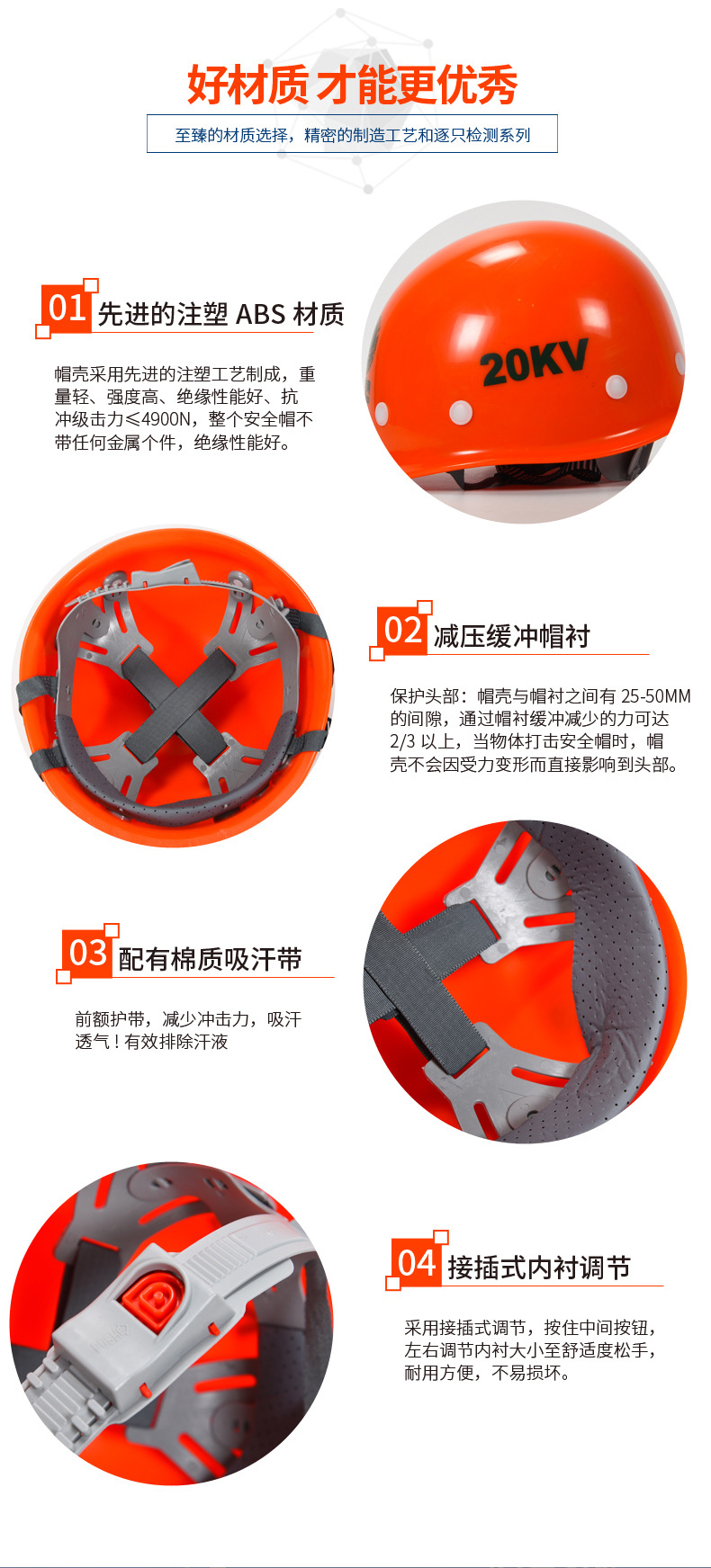 好材质 才能更优秀

至臻的材质选择，精密的制造工艺和逐只检测系列

01 先进的注塑 ABS 材质

帽壳采用先进的注塑工艺制成，重量轻、强度高、绝缘性能好、抗冲级击力≤4900N，整个安全帽不带任何金属个件，绝缘性能好。

20KV

02 减压缓冲帽衬

保护头部：帽壳与帽衬之间有 25-50MM 的间隙，通过帽衬缓冲减少的力可达 2/3 以上，当物体打击安全帽时，帽壳不会因受力变形而直接影响到头部。

03 配有棉质吸汗带

前额护带，减少冲击力，吸汗透气！有效排除汗液

04 接插式内衬调节

采用接插式调节，按住中间按钮，左右调节内衬大小至舒适度松手，耐用方便，不易损坏。