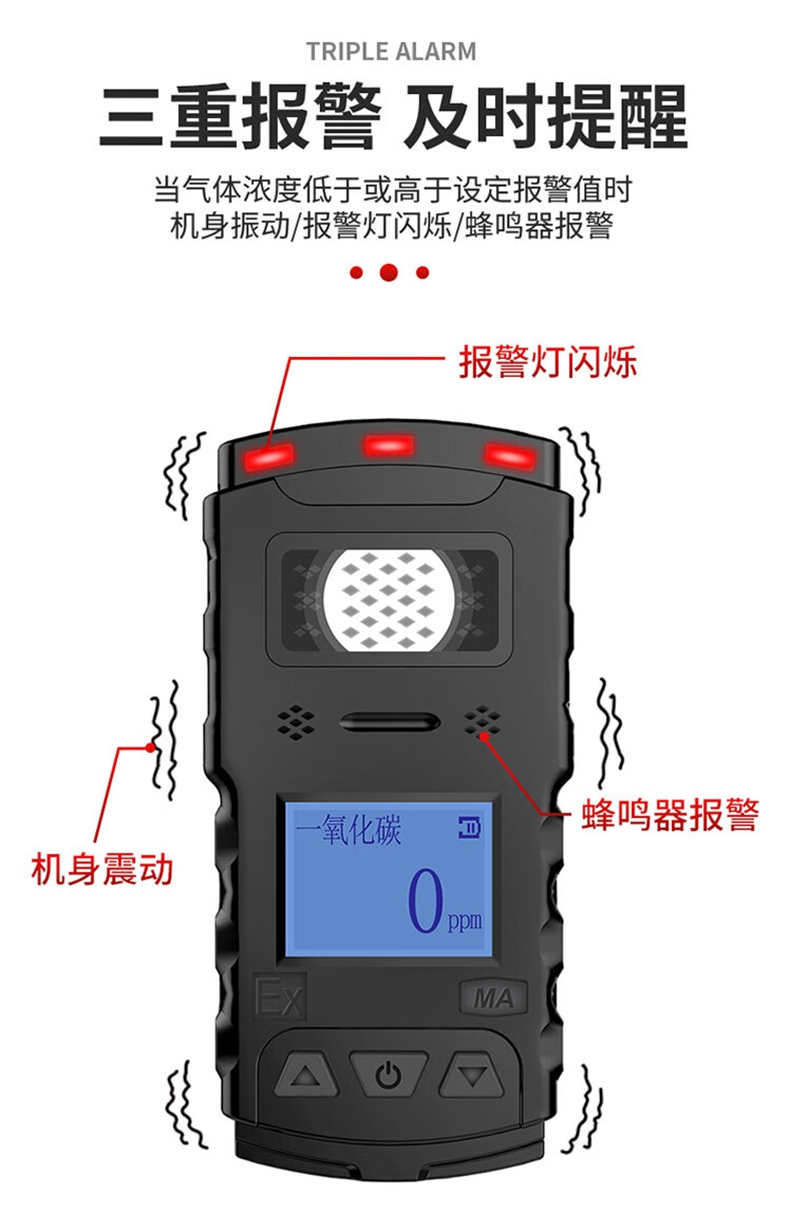 TRIPLE ALARM

三重报警 及时提醒

当气体浓度低于或高于设定报警值时
机身振动/报警灯闪烁/蜂鸣器报警

报警灯闪烁

蜂鸣器报警

机身震动

一氧化碳

0 ppm

Ex

MA