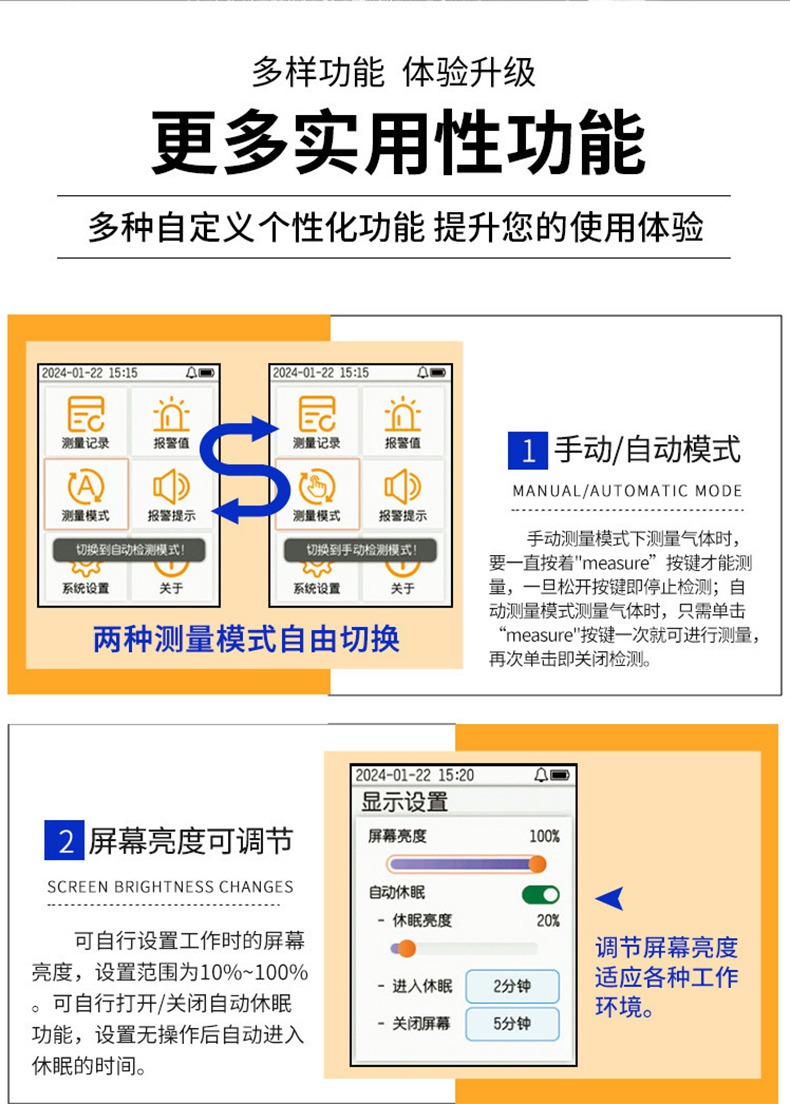 多样功能 体验升级

更多实用性功能

多种自定义个性化功能 提升您的使用体验

2024-01-22 15:15

测量记录

报警值

测量模式

报警提示

切换到自动检测模式!

系统设置

关于

2024-01-22 15:15

测量记录

报警值

测量模式

报警提示

切换到手动检测模式!

系统设置

关于

两种测量模式自由切换

1 手动/自动模式

MANUAL/AUTOMATIC MODE

手动测量模式下测量气体时，要一直按着"measure”按键才能测量，一旦松开按键即停止检测；自动测量模式测量气体时，只需单击“measure"按键一次就可进行测量，再次单击即关闭检测。

2 屏幕亮度可调节

SCREEN BRIGHTNESS CHANGES

可自行设置工作时的屏幕亮度，设置范围为10%~100%。可自行打开/关闭自动休眠功能，设置无操作后自动进入休眠的时间。

2024-01-22 15:20

显示设置

屏幕亮度 100%

自动休眠

- 休眠亮度 20%

- 进入休眠 2分钟

- 关闭屏幕 5分钟

调节屏幕亮度适应各种工作环境。