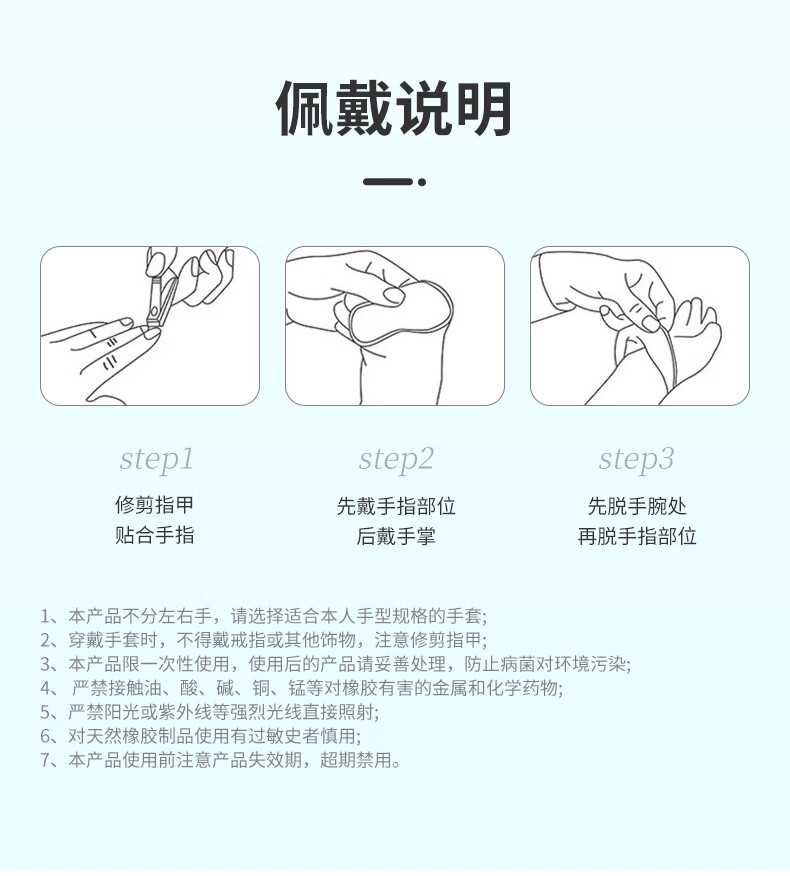 佩戴说明

step1
修剪指甲
贴合手指

step2
先戴手指部位
后戴手掌

step3
先脱手腕处
再脱手指部位

1、本产品不分左右手，请选择适合本人手型规格的手套;
2、穿戴手套时，不得戴戒指或其他饰物，注意修剪指甲;
3、本产品限一次性使用，使用后的产品请妥善处理，防止病菌对环境污染;
4、 严禁接触油、酸、碱、铜、锰等对橡胶有害的金属和化学药物;
5、严禁阳光或紫外线等强烈光线直接照射;
6、对天然橡胶制品使用有过敏史者慎用;
7、本产品使用前注意产品失效期，超期禁用。