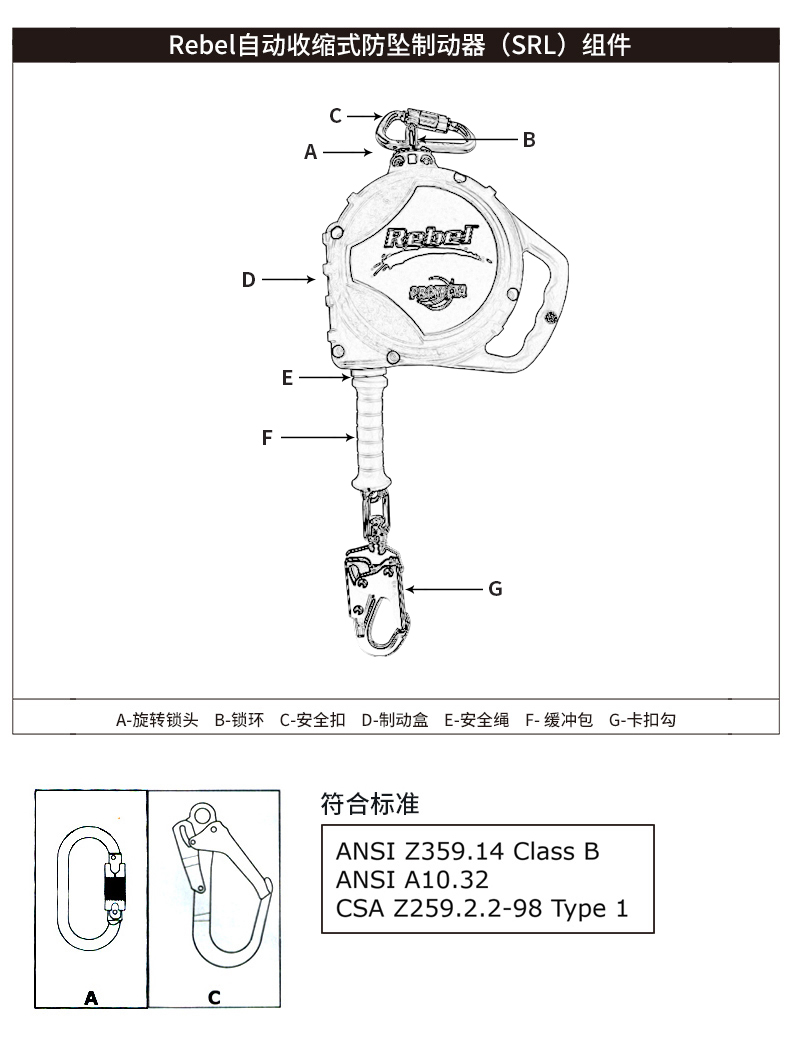 Rebel自动收缩式防坠制动器（SRL）组件

C
B
A
Rebel
PROTECTA
D
E
F
G

A-旋转锁头 B-锁环 C-安全扣 D-制动盒 E-安全绳 F- 缓冲包 G-卡扣勾

A
C

符合标准

ANSI Z359.14 Class B
ANSI A10.32
CSA Z259.2.2-98 Type 1