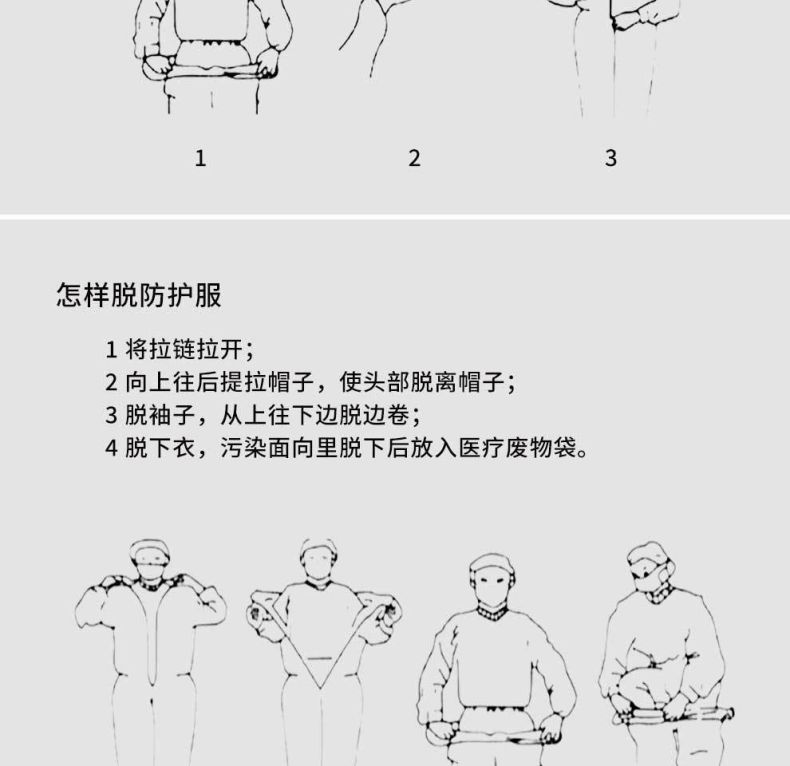 1

2

3

怎样脱防护服

1 将拉链拉开；
2 向上往后提拉帽子，使头部脱离帽子；
3 脱袖子，从上往下边脱边卷；
4 脱下衣，污染面向里脱下后放入医疗废物袋。