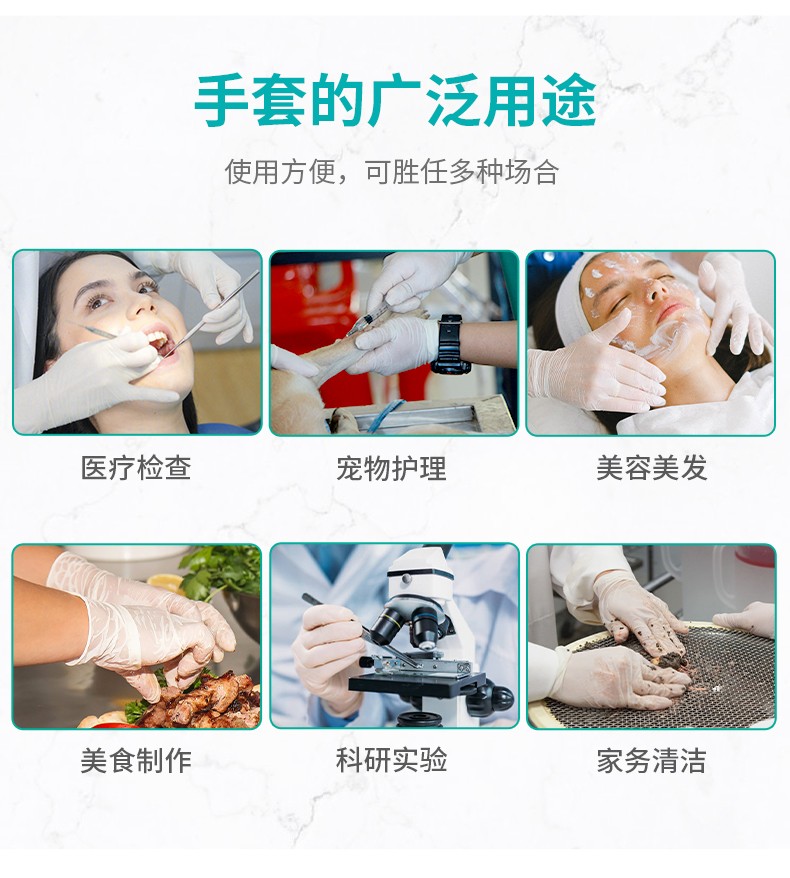 手套的广泛用途

使用方便，可胜任多种场合

医疗检查

宠物护理

美容美发

美食制作

科研实验

家务清洁