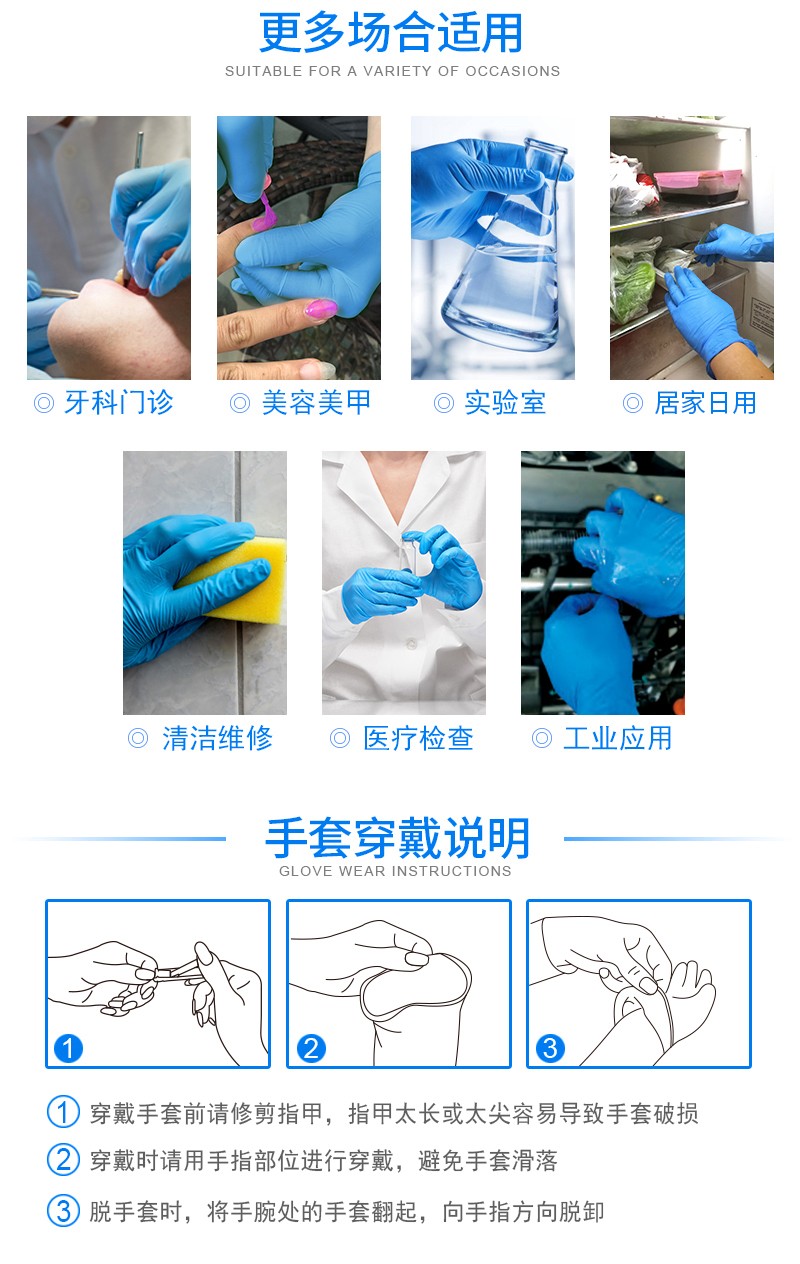 更多场合适用
SUITABLE FOR A VARIETY OF OCCASIONS

◎ 牙科门诊
◎ 美容美甲
◎ 实验室
◎ 居家日用
◎ 清洁维修
◎ 医疗检查
◎ 工业应用

手套穿戴说明
GLOVE WEAR INSTRUCTIONS

1
2
3

1 穿戴手套前请修剪指甲，指甲太长或太尖容易导致手套破损
2 穿戴时请用手指部位进行穿戴，避免手套滑落
3 脱手套时，将手腕处的手套翻起，向手指方向脱卸