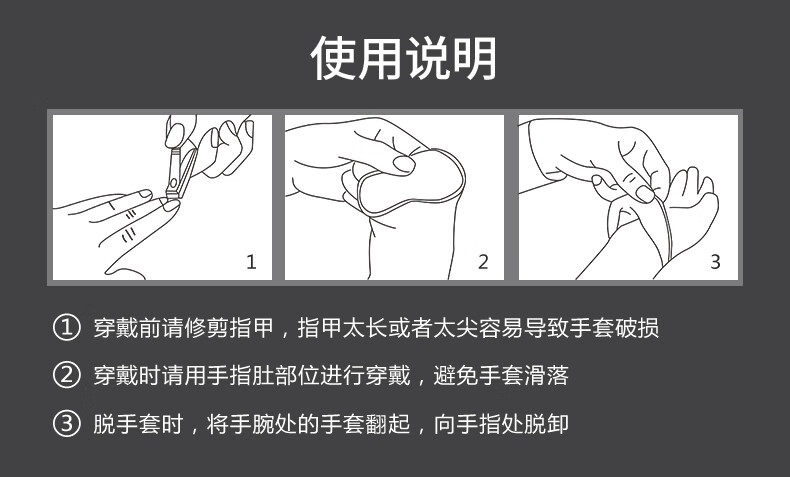 使用说明

1

2

3

① 穿戴前请修剪指甲，指甲太长或者太尖容易导致手套破损

② 穿戴时请用手指肚部位进行穿戴，避免手套滑落

③ 脱手套时，将手腕处的手套翻起，向手指处脱卸