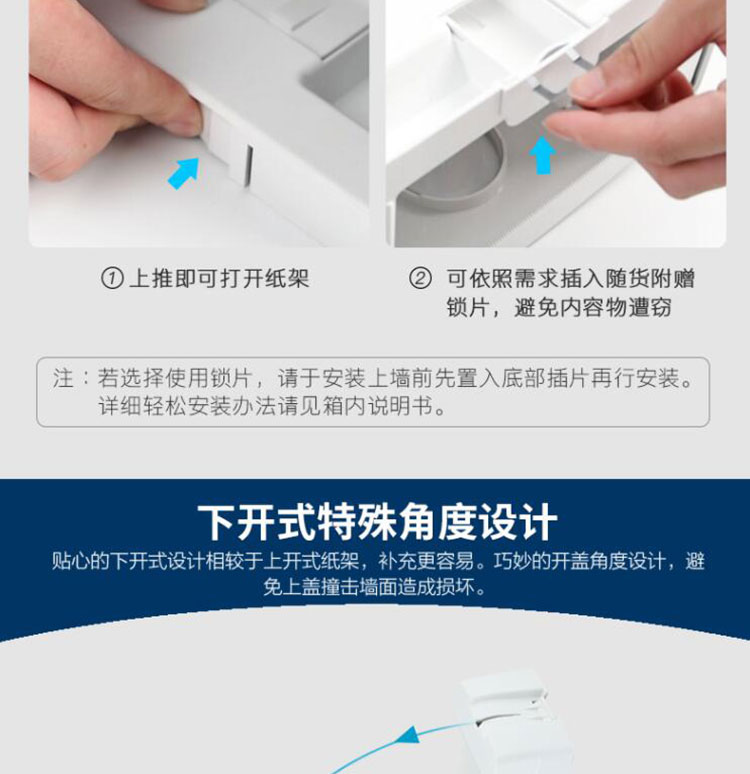 ① 上推即可打开纸架

② 可依照需求插入随货附赠锁片，避免内容物遭窃

注：若选择使用锁片，请于安装上墙前先置入底部插片再行安装。详细轻松安装办法请见箱内说明书。

下开式特殊角度设计

贴心的下开式设计相较于上开式纸架，补充更容易。巧妙的开盖角度设计，避免上盖撞击墙面造成损坏。