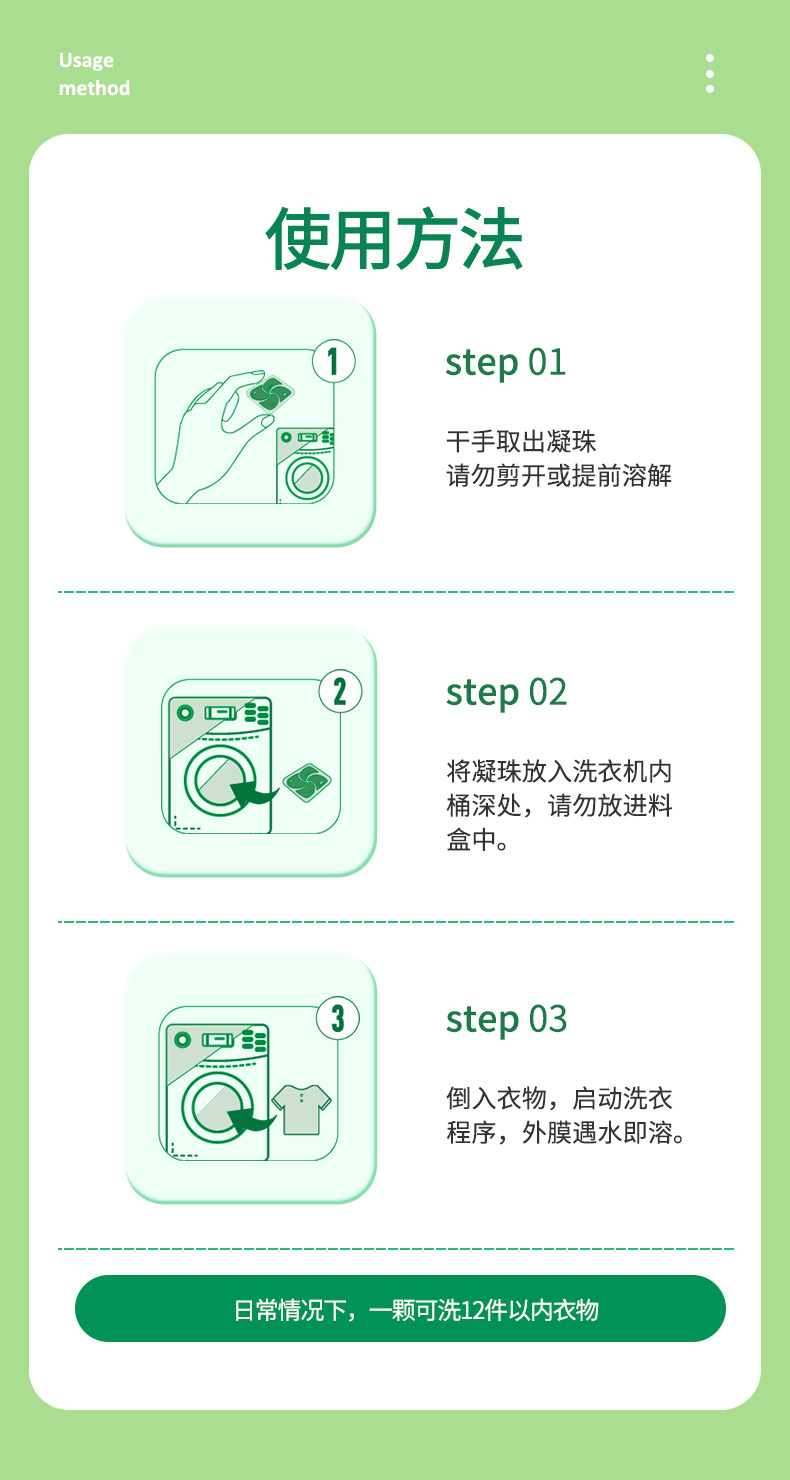 Usage
method

使用方法

1

step 01

干手取出凝珠
请勿剪开或提前溶解

2

step 02

将凝珠放入洗衣机内桶深处，请勿放进料盒中。

3

step 03

倒入衣物，启动洗衣程序，外膜遇水即溶。

日常情况下，一颗可洗12件以内衣物