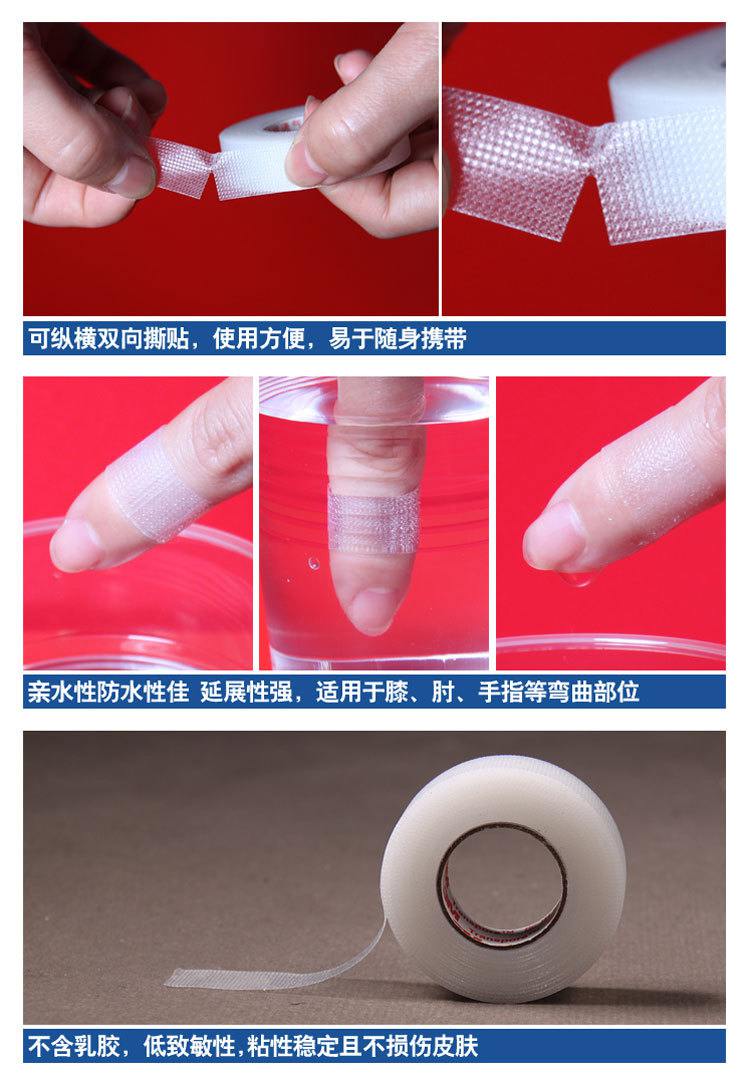 可纵横双向撕贴，使用方便，易于随身携带

亲水性防水性佳 延展性强，适用于膝、肘、手指等弯曲部位

不含乳胶，低致敏性,粘性稳定且不损伤皮肤