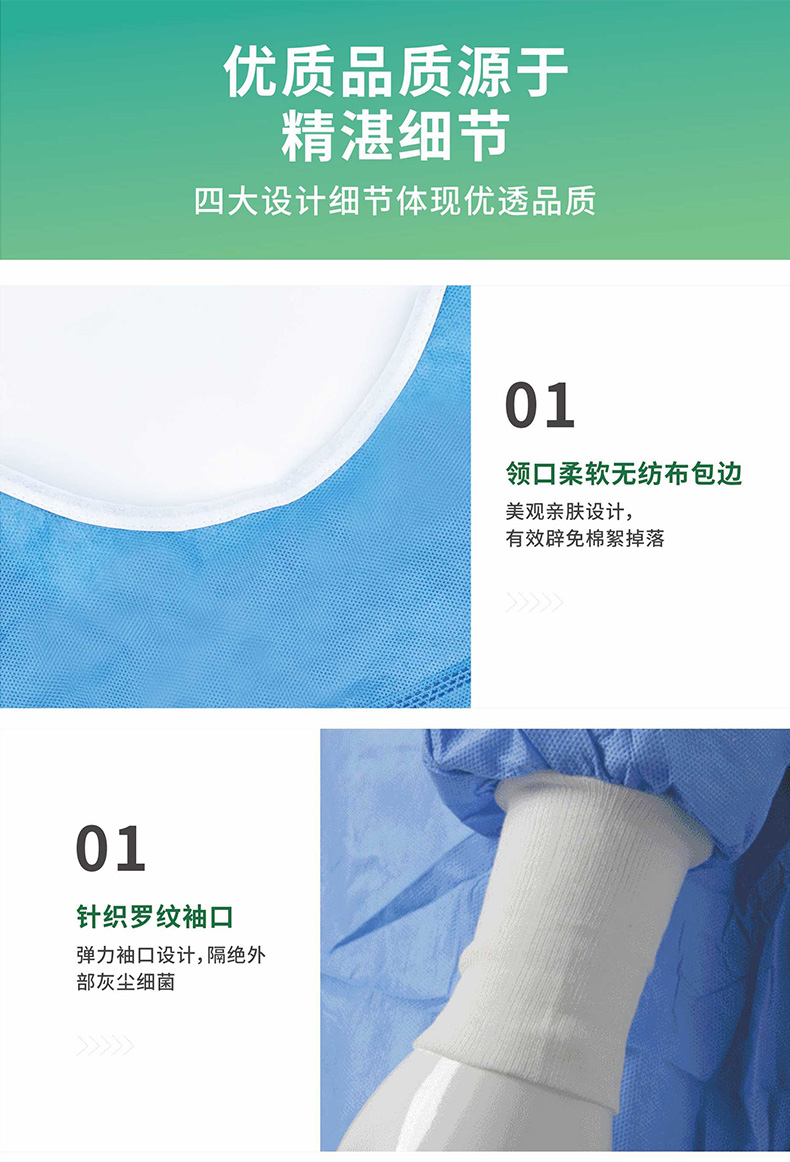 优质品质源于
精湛细节

四大设计细节体现优透品质

01

领口柔软无纺布包边

美观亲肤设计，
有效辟免棉絮掉落

01

针织罗纹袖口

弹力袖口设计，隔绝外部灰尘细菌