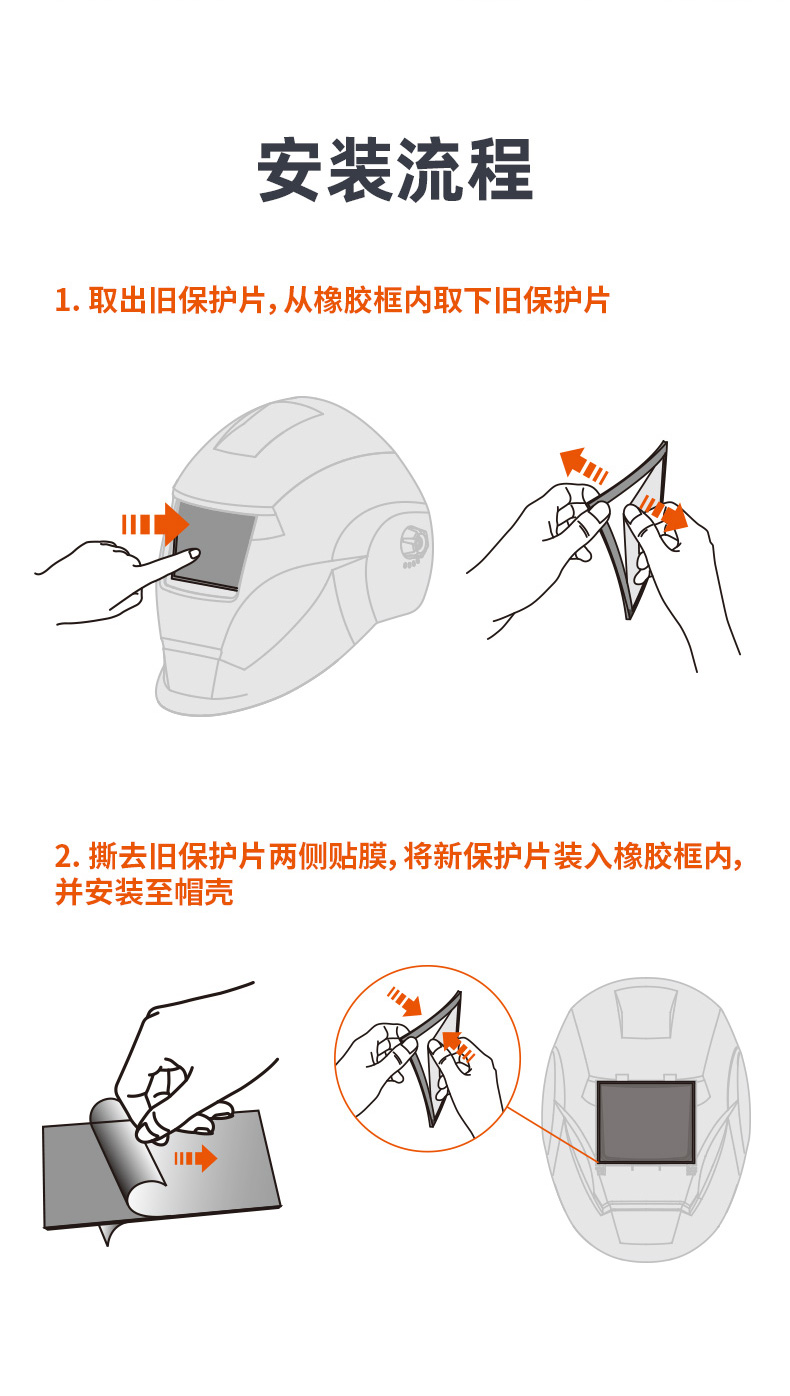 安装流程

1. 取出旧保护片，从橡胶框内取下旧保护片

2. 撕去旧保护片两侧贴膜，将新保护片装入橡胶框内，并安装至帽壳