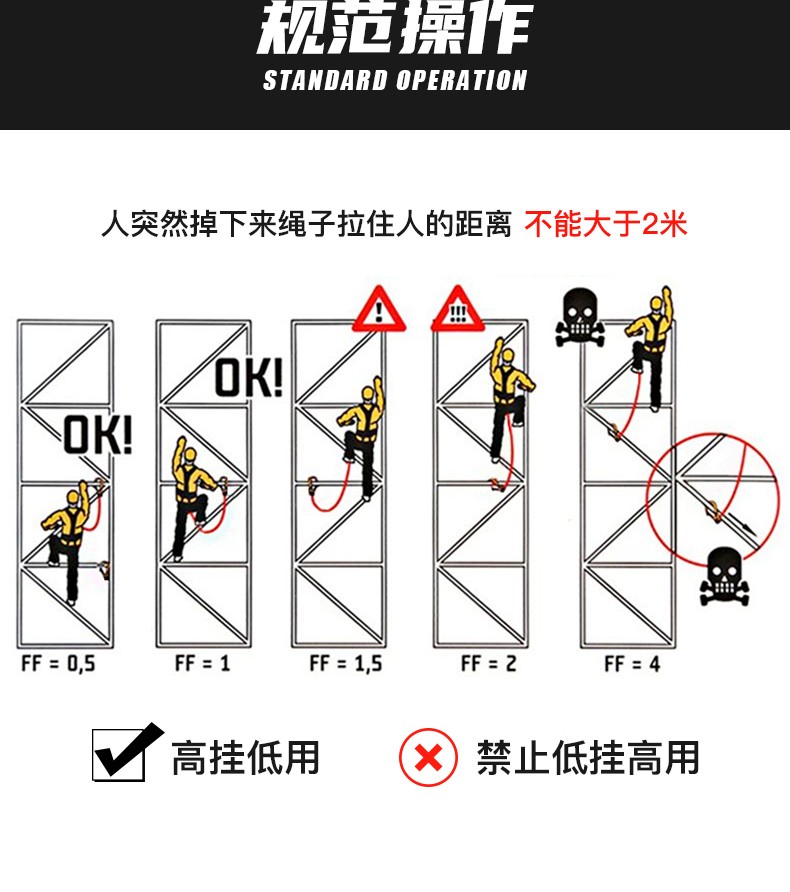 规范操作
STANDARD OPERATION

人突然掉下来绳子拉住人的距离 不能大于2米

OK!

OK!

!

!!!

FF = 0,5

FF = 1

FF = 1,5

FF = 2

FF = 4

高挂低用

禁止低挂高用