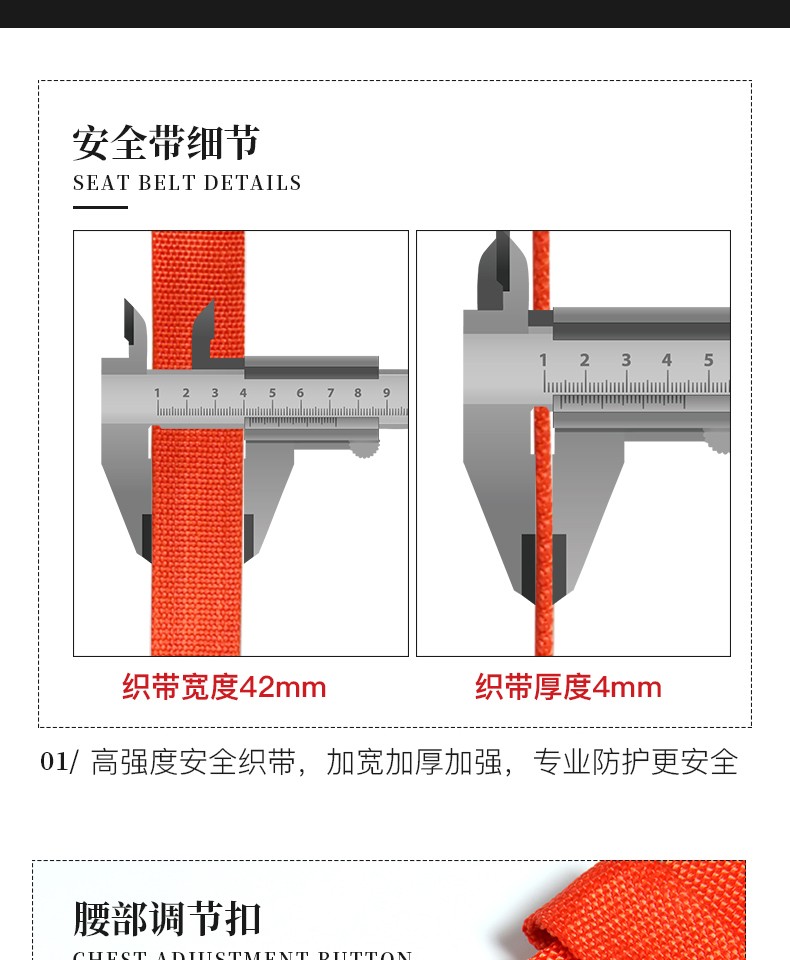 安全带细节
SEAT BELT DETAILS

1 2 3 4 5 6 7 8 9

1 2 3 4 5

织带宽度42mm

织带厚度4mm

01/ 高强度安全织带，加宽加厚加强，专业防护更安全

腰部调节扣
CHEST ADJUSTMENT BUTTON