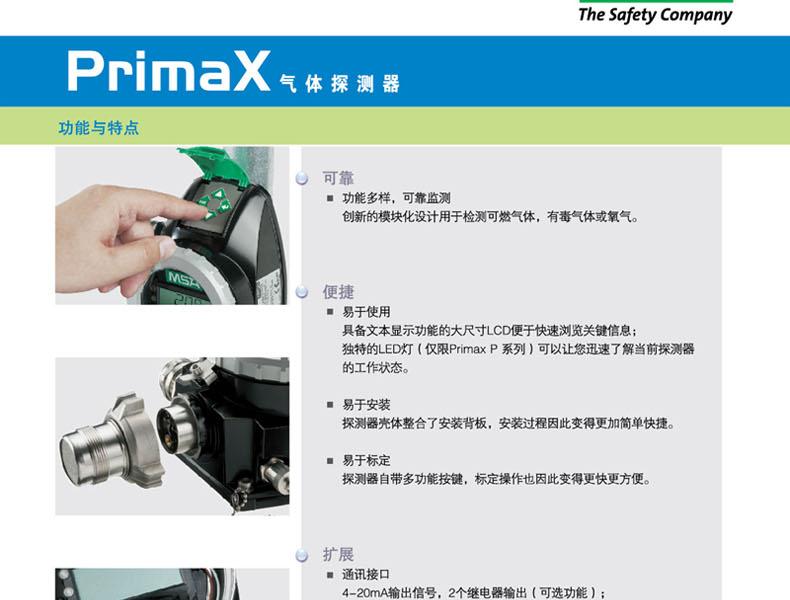 The Safety Company

PrimaX 气体探测器

功能与特点

MSA

可靠

■ 功能多样，可靠监测
创新的模块化设计用于检测可燃气体，有毒气体或氧气。

便捷

■ 易于使用
具备文本显示功能的大尺寸LCD便于快速浏览关键信息；
独特的LED灯（仅限Primax P 系列）可以让您迅速了解当前探测器的工作状态。

■ 易于安装
探测器壳体整合了安装背板，安装过程因此变得更加简单快捷。

■ 易于标定
探测器自带多功能按键，标定操作也因此变得更快更方便。

扩展

■ 通讯接口
4-20mA输出信号，2个继电器输出（可选功能）；