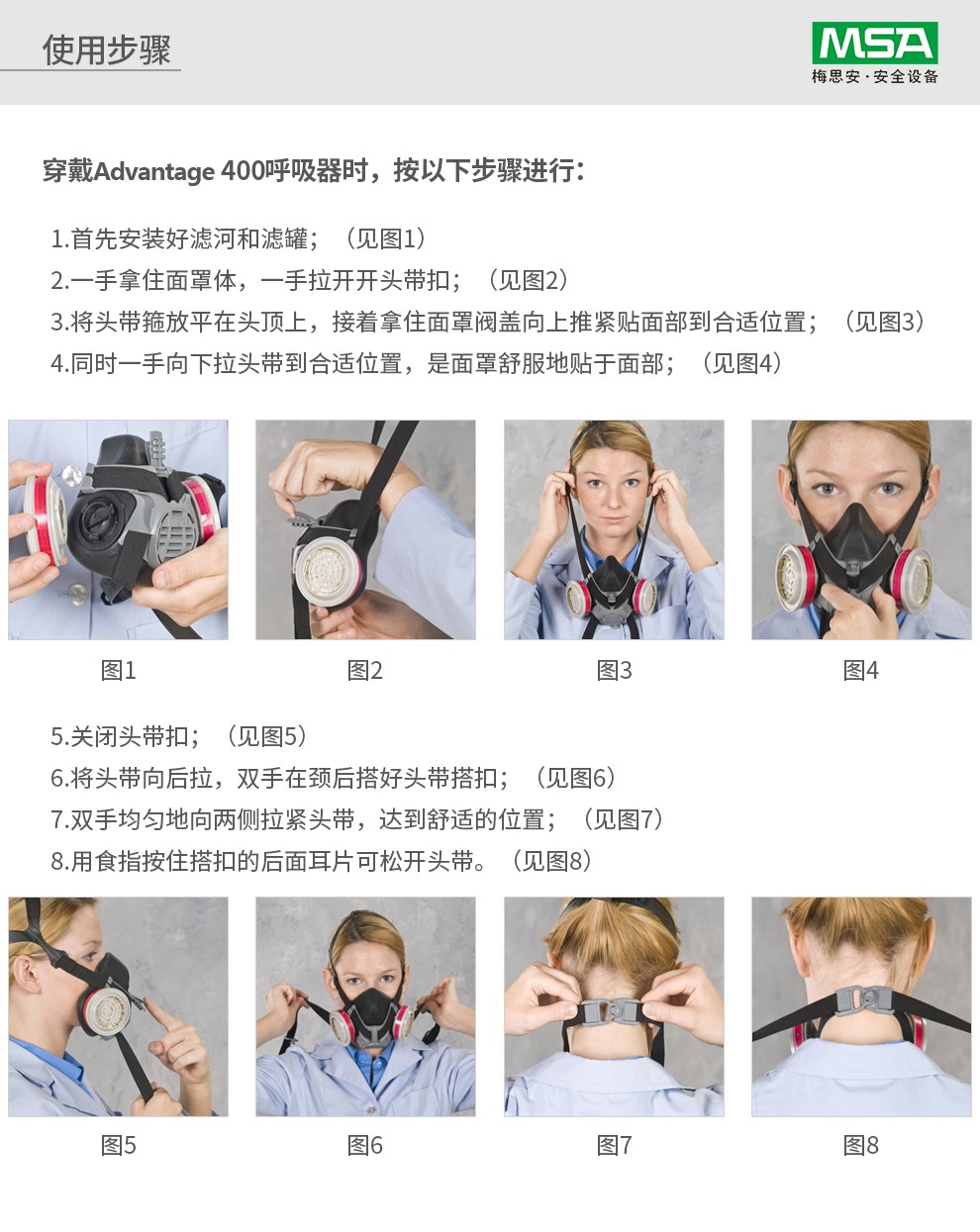 使用步骤

MSA
梅思安·安全设备

穿戴Advantage 400呼吸器时，按以下步骤进行：

1.首先安装好滤河和滤罐；（见图1）
2.一手拿住面罩体，一手拉开开头带扣；（见图2）
3.将头带箍放平在头顶上，接着拿住面罩阀盖向上推紧贴面部到合适位置；（见图3）
4.同时一手向下拉头带到合适位置，是面罩舒服地贴于面部；（见图4）

图1
图2
图3
图4

5.关闭头带扣；（见图5）
6.将头带向后拉，双手在颈后搭好头带搭扣；（见图6）
7.双手均匀地向两侧拉紧头带，达到舒适的位置；（见图7）
8.用食指按住搭扣的后面耳片可松开头带。（见图8）

图5
图6
图7
图8