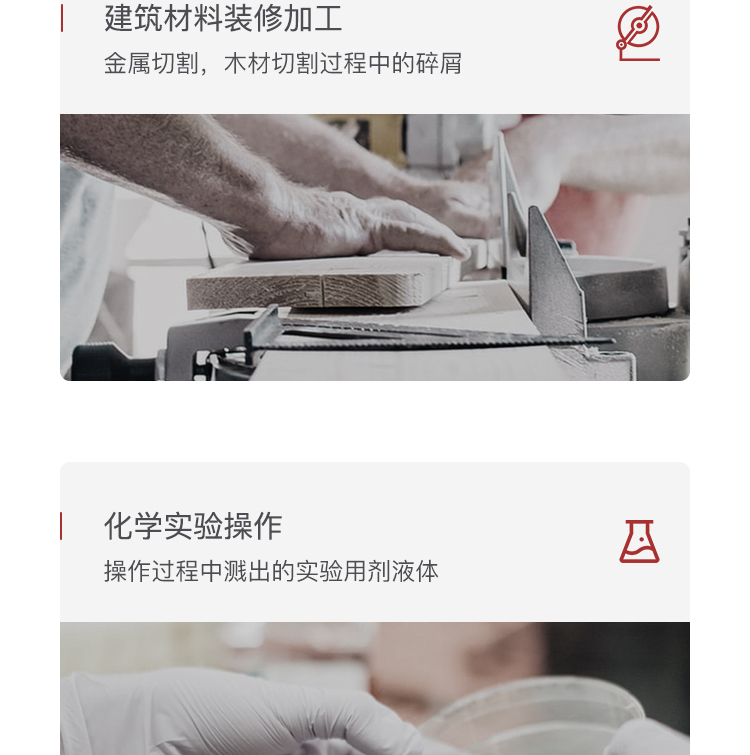 建筑材料装修加工

金属切割，木材切割过程中的碎屑

化学实验操作

操作过程中溅出的实验用剂液体