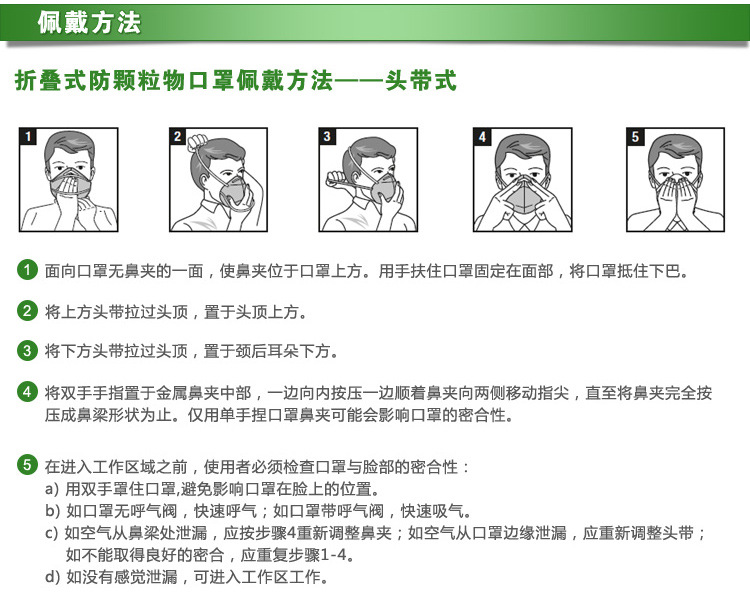 佩戴方法

折叠式防颗粒物口罩佩戴方法——头带式

1

2

3

4

5

1 面向口罩无鼻夹的一面，使鼻夹位于口罩上方。用手扶住口罩固定在面部，将口罩抵住下巴。

2 将上方头带拉过头顶，置于头顶上方。

3 将下方头带拉过头顶，置于颈后耳朵下方。

4 将双手手指置于金属鼻夹中部，一边向内按压一边顺着鼻夹向两侧移动指尖，直至将鼻夹完全按压成鼻梁形状为止。仅用单手捏口罩鼻夹可能会影响口罩的密合性。

5 在进入工作区域之前，使用者必须检查口罩与脸部的密合性：
a) 用双手罩住口罩,避免影响口罩在脸上的位置。
b) 如口罩无呼气阀，快速呼气；如口罩带呼气阀，快速吸气。
c) 如空气从鼻梁处泄漏，应按步骤4重新调整鼻夹；如空气从口罩边缘泄漏，应重新调整头带；如不能取得良好的密合，应重复步骤1-4。
d) 如没有感觉泄漏，可进入工作区工作。