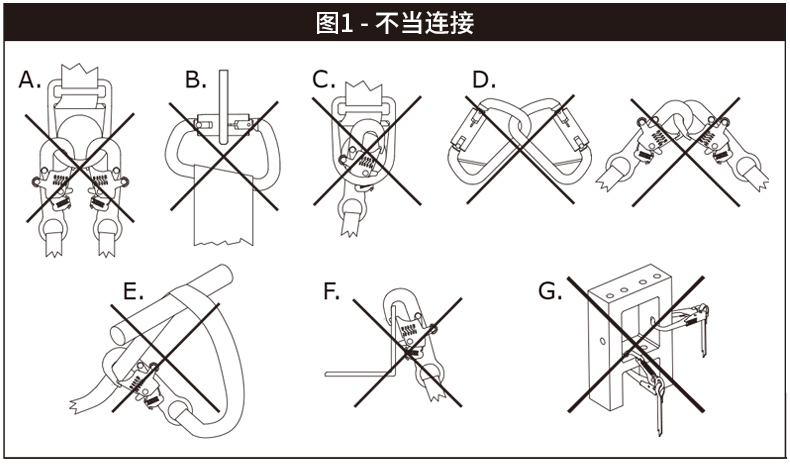 图1 - 不当连接

A.

B.

C.

D.

E.

F.

G.