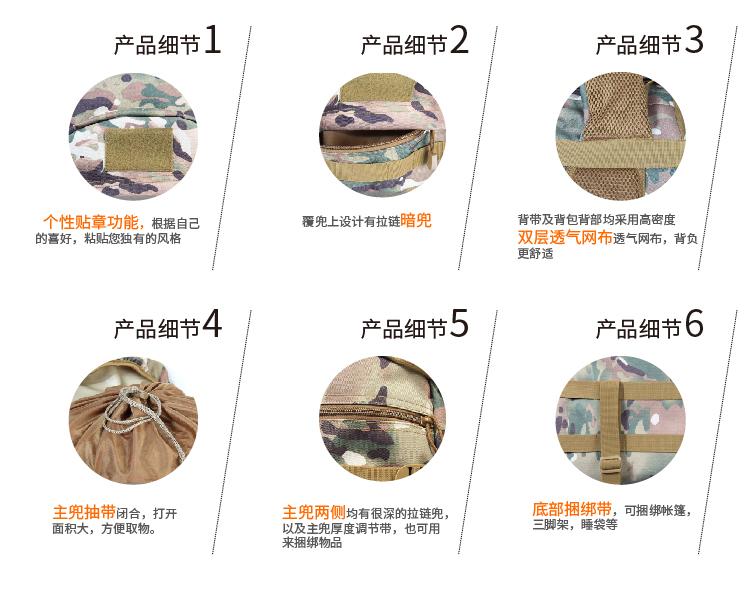 产品细节1

个性贴章功能，根据自己的喜好，粘贴您独有的风格

产品细节2

覆兜上设计有拉链暗兜

产品细节3

背带及背包背部均采用高密度双层透气网布透气网布，背负更舒适

产品细节4

主兜抽带闭合，打开面积大，方便取物。

产品细节5

主兜两侧均有很深的拉链兜，以及主兜厚度调节带，也可用来捆绑物品

产品细节6

底部捆绑带，可捆绑帐篷，三脚架，睡袋等