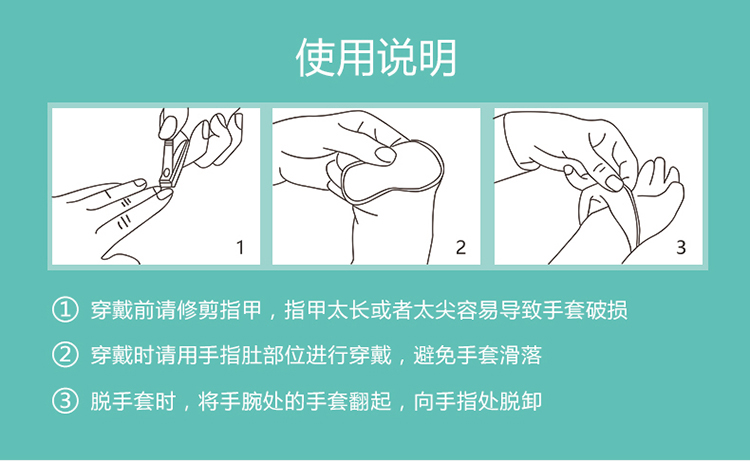 使用说明

1

2

3

① 穿戴前请修剪指甲，指甲太长或者太尖容易导致手套破损

② 穿戴时请用手指肚部位进行穿戴，避免手套滑落

③ 脱手套时，将手腕处的手套翻起，向手指处脱卸