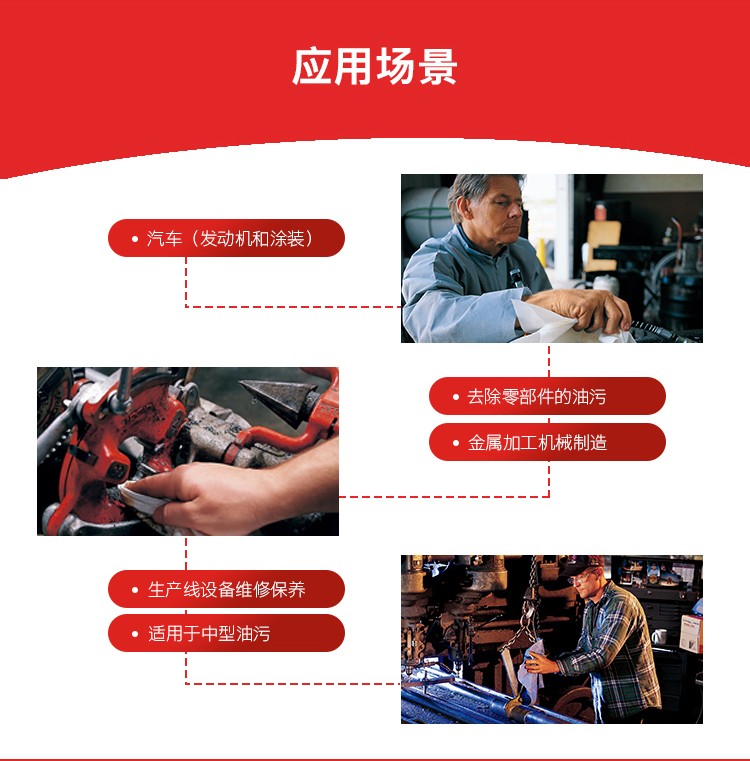 应用场景

• 汽车（发动机和涂装）

• 去除零部件的油污

• 金属加工机械制造

• 生产线设备维修保养

• 适用于中型油污