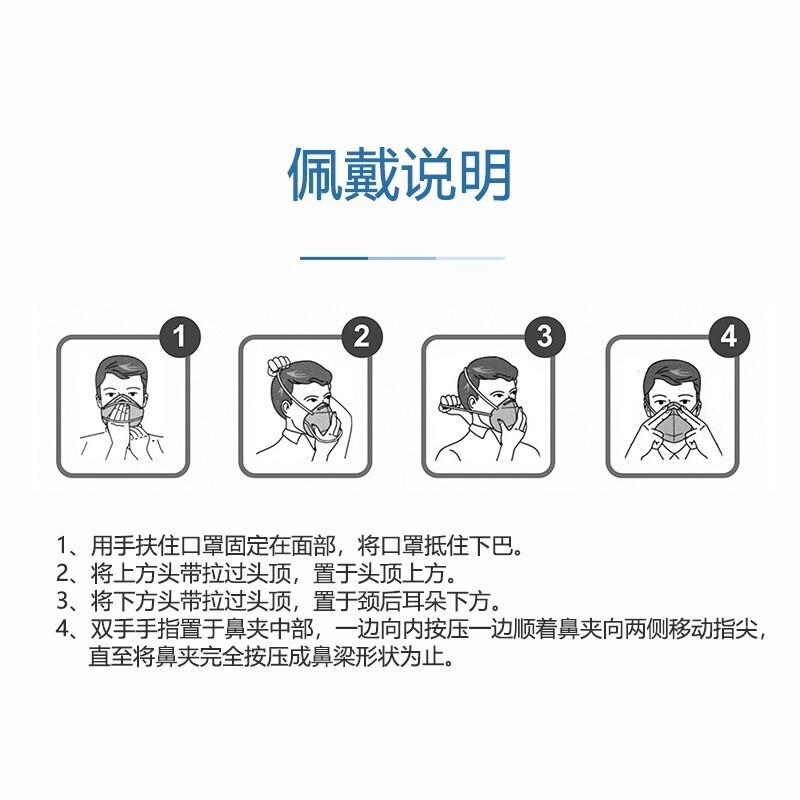 佩戴说明

1

2

3

4

1、用手扶住口罩固定在面部，将口罩抵住下巴。
2、将上方头带拉过头顶，置于头顶上方。
3、将下方头带拉过头顶，置于颈后耳朵下方。
4、双手手指置于鼻夹中部，一边向内按压一边顺着鼻夹向两侧移动指尖，直至将鼻夹完全按压成鼻梁形状为止。