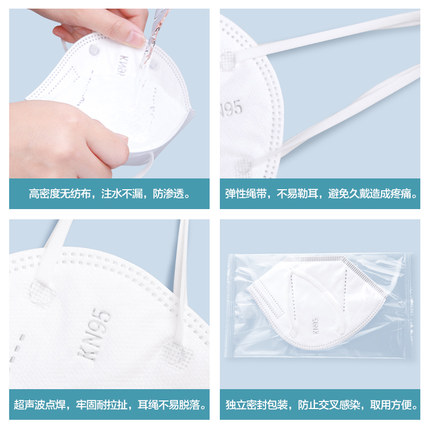 KN95

高密度无纺布，注水不漏，防渗透。

N95

弹性绳带，不易勒耳，避免久戴造成疼痛。

KN95

超声波点焊，牢固耐拉扯，耳绳不易脱落。

KN95

独立密封包装，防止交叉感染，取用方便。